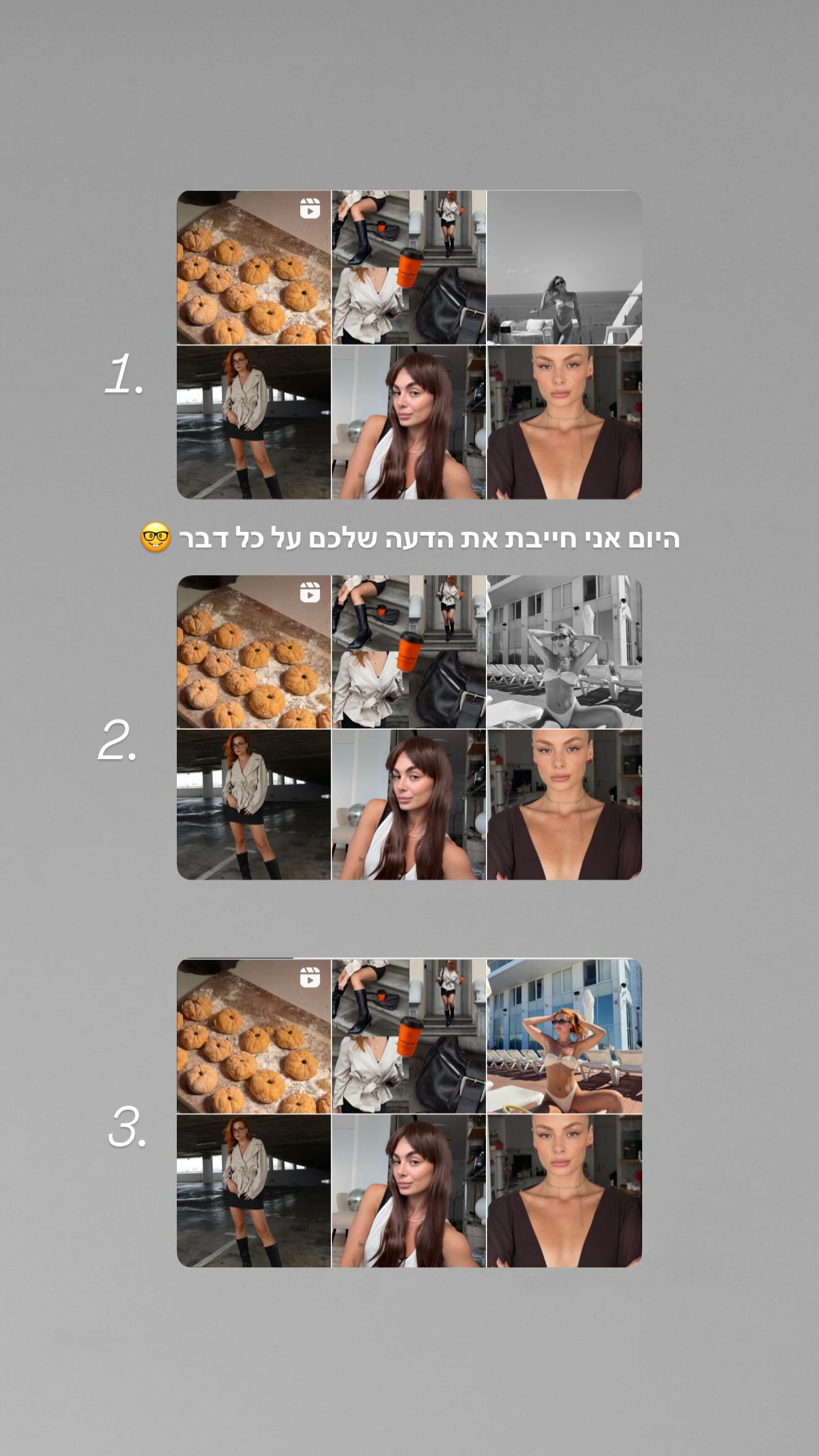 1.

היום אני חייבת את הדעה שלכם על כל דבר 🤓

2.

3.